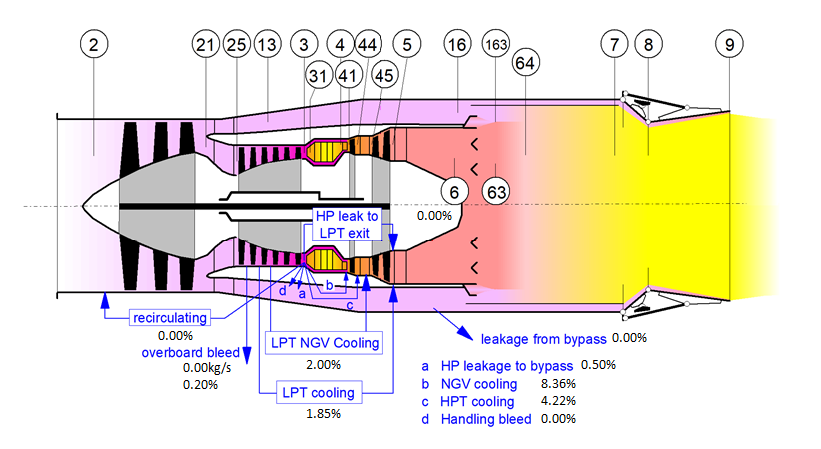 2
21
25
13
3
4
44
5
16
163
64
7
8
9
31
41
45
6
63

0.00%

HP leak to LPT exit

d
a
b
c

recirculating
0.00%

overboard bleed
0.00kg/s
0.20%

LPT NGV Cooling
2.00%

LPT cooling
1.85%

leakage from bypass 0.00%

a HP leakage to bypass 0.50%
b NGV cooling 8.36%
c HPT cooling 4.22%
d Handling bleed 0.00%